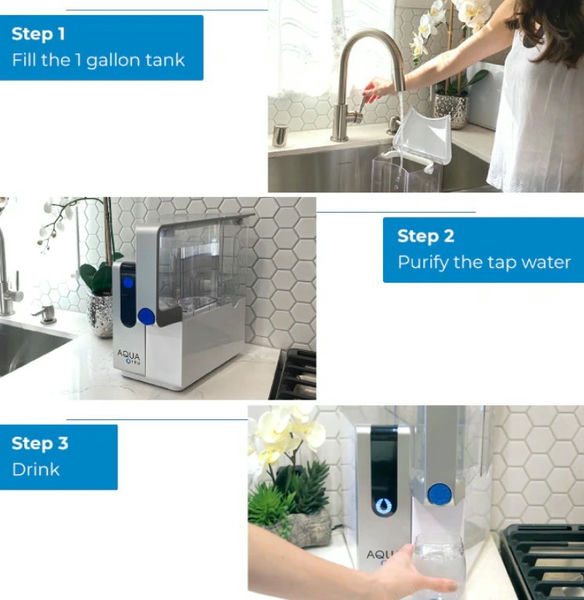 Step 1
Fill the 1 gallon tank

Step 2
Purify the tap water

AQUA TRU

Step 3
Drink

AQU