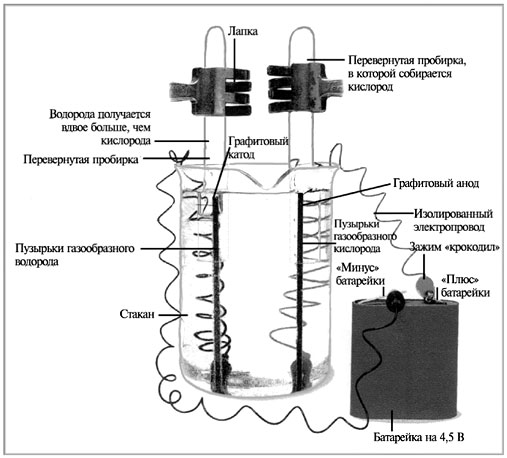 Лапка

Перевернутая пробирка, в которой собирается кислород

Водорода получается вдвое больше, чем кислорода

Перевернутая пробирка

Графитовый катод

Графитовый анод

Изолированный электропровод

Пузырьки газообразного кислорода

Пузырьки газообразного водорода

Зажим «крокодил»

«Минус» батарейки

«Плюс» батарейки

Стакан

Батарейка на 4,5 В